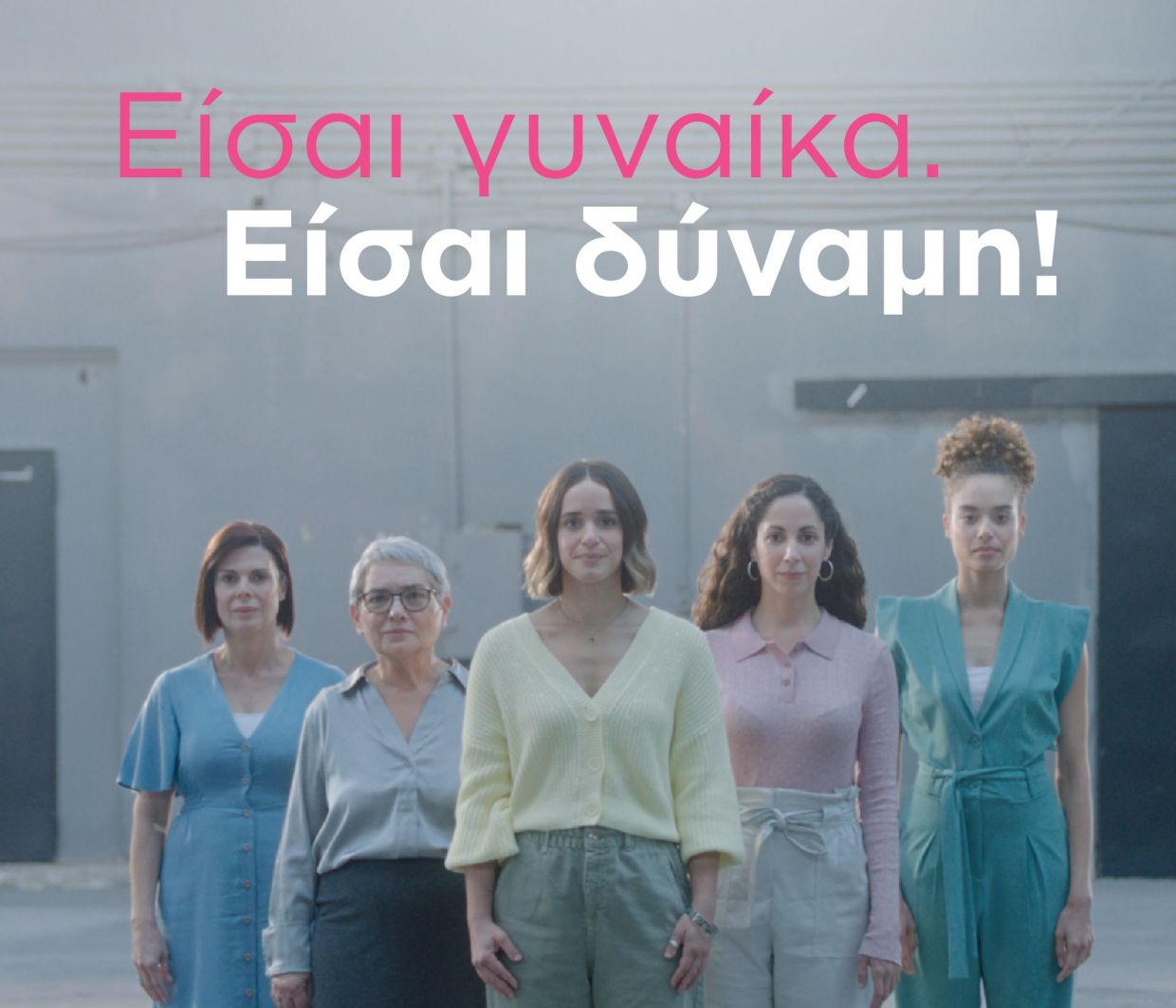 Είσαι γυναίκα.
Είσαι δύναμη!