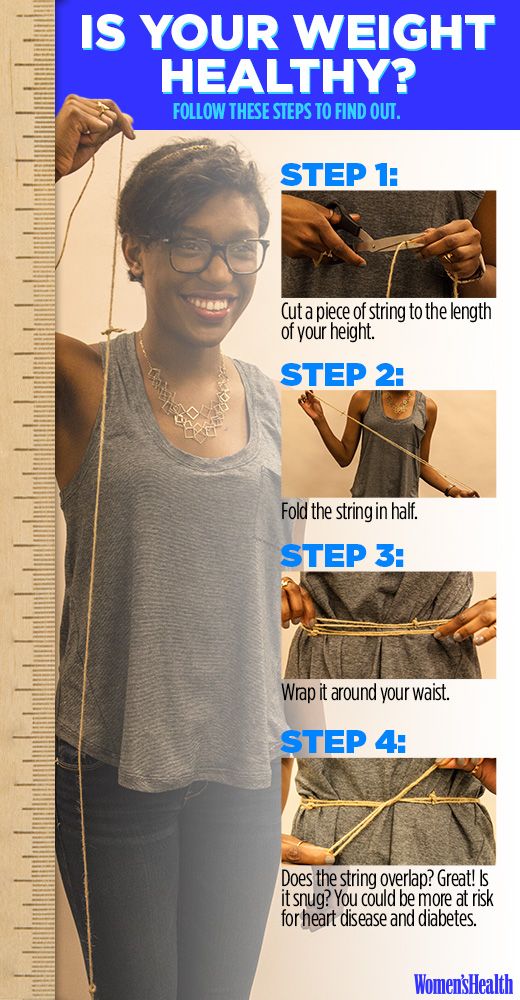 IS YOUR WEIGHT HEALTHY?

FOLLOW THESE STEPS TO FIND OUT.

STEP 1:

Cut a piece of string to the length of your height.

STEP 2:

Fold the string in half.

STEP 3:

Wrap it around your waist.

STEP 4:

Does the string overlap? Great! Is it snug? You could be more at risk for heart disease and diabetes.

Women'sHealth