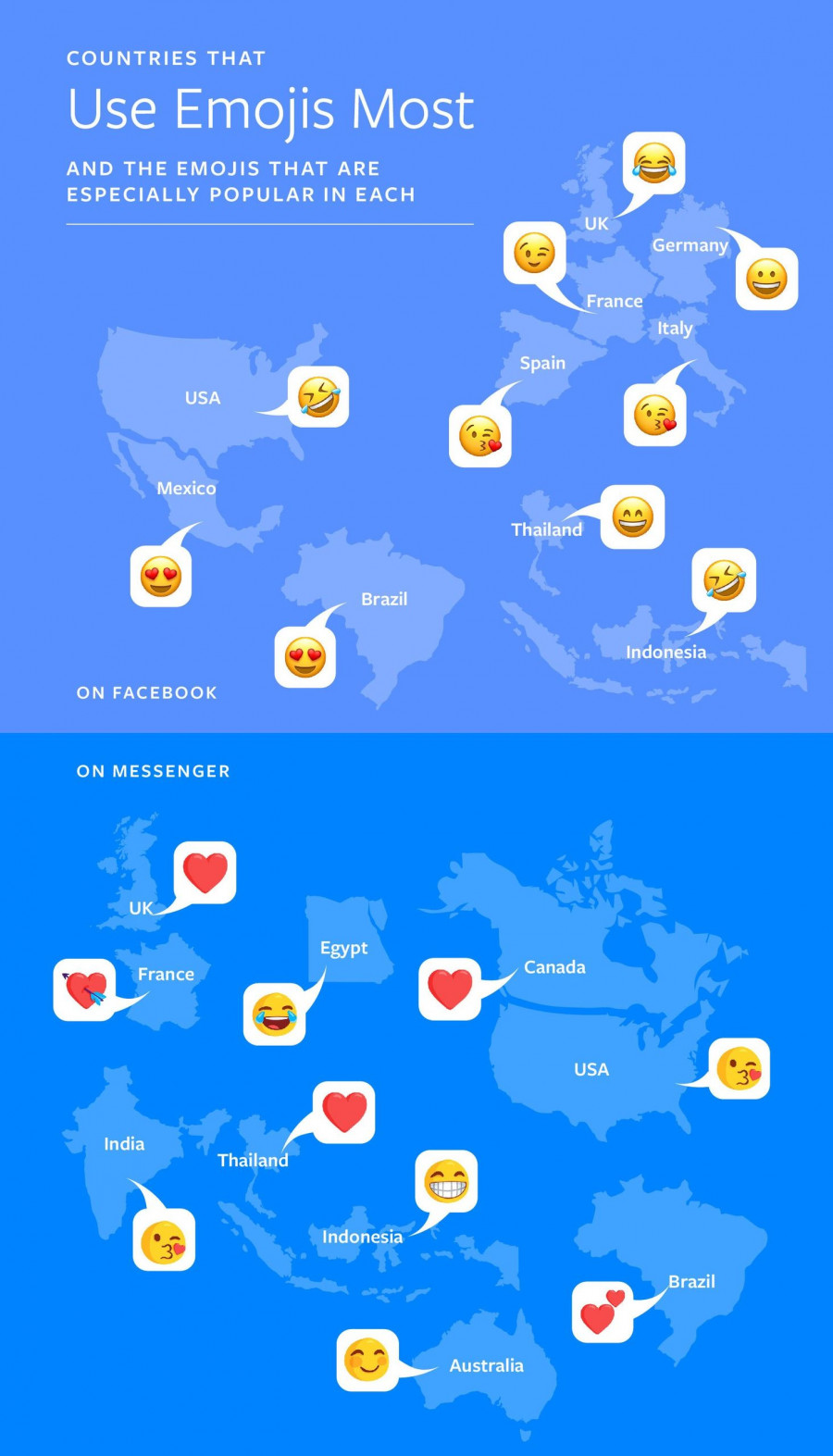 COUNTRIES THAT
Use Emojis Most
AND THE EMOJIS THAT ARE ESPECIALLY POPULAR IN EACH

UK
Germany
France
Italy
Spain
USA
Mexico
Thailand
Brazil
Indonesia

ON FACEBOOK

ON MESSENGER

UK
Egypt
France
Canada
USA
India
Thailand
Indonesia
Brazil
Australia