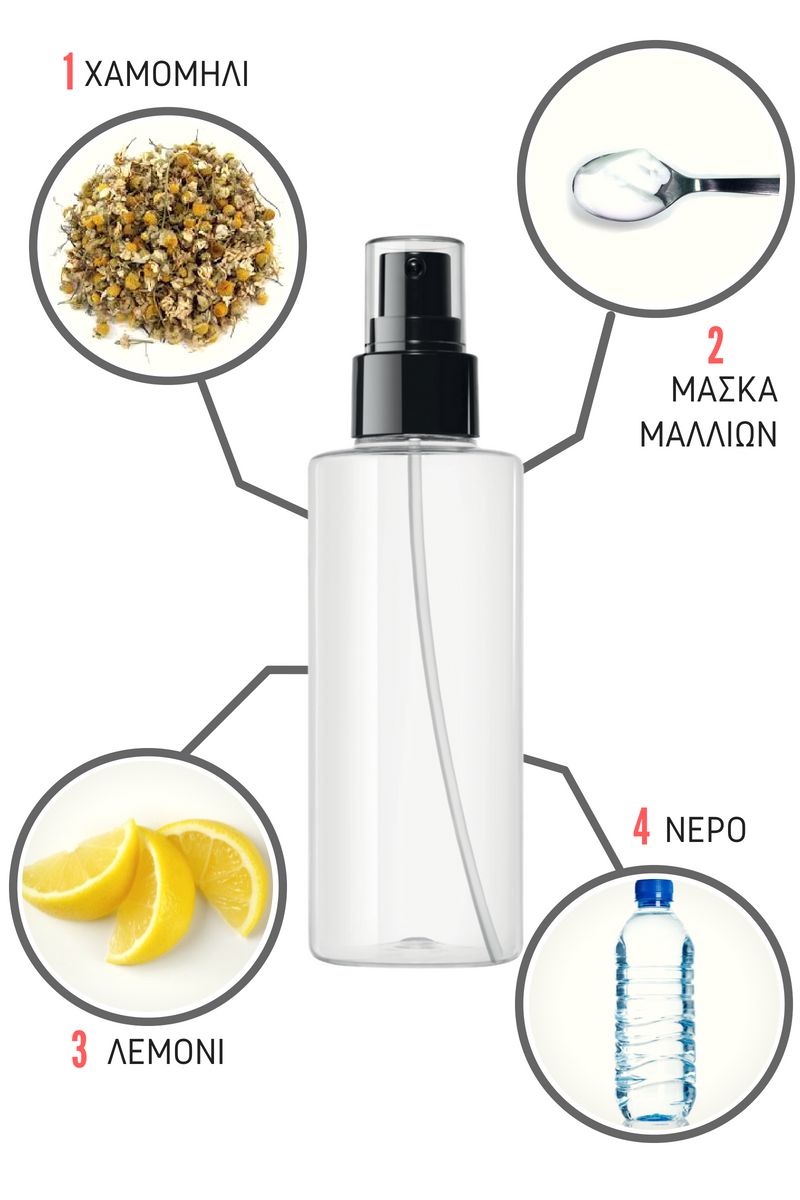 1 ΧΑΜΟΜΗΛΙ

2 ΜΑΣΚΑ ΜΑΛΛΙΩΝ

3 ΛΕΜΟΝΙ

4 ΝΕΡΟ